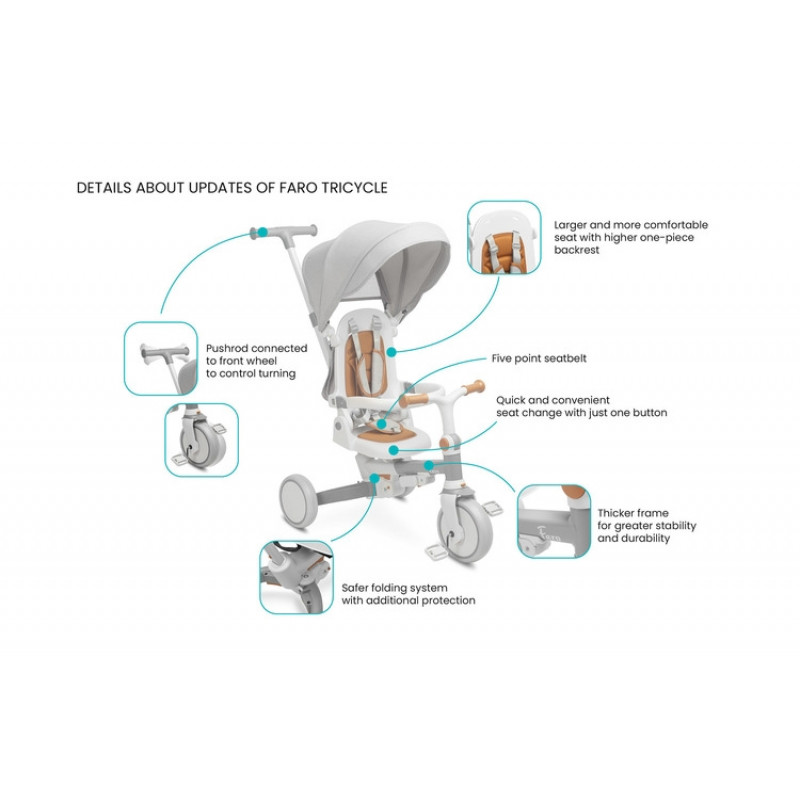 DETAILS ABOUT UPDATES OF FARO TRICYCLE

Larger and more comfortable seat with higher one-piece backrest

Pushrod connected to front wheel to control turning

Five point seatbelt

Quick and convenient seat change with just one button

Thicker frame for greater stability and durability

Safer folding system with additional protection